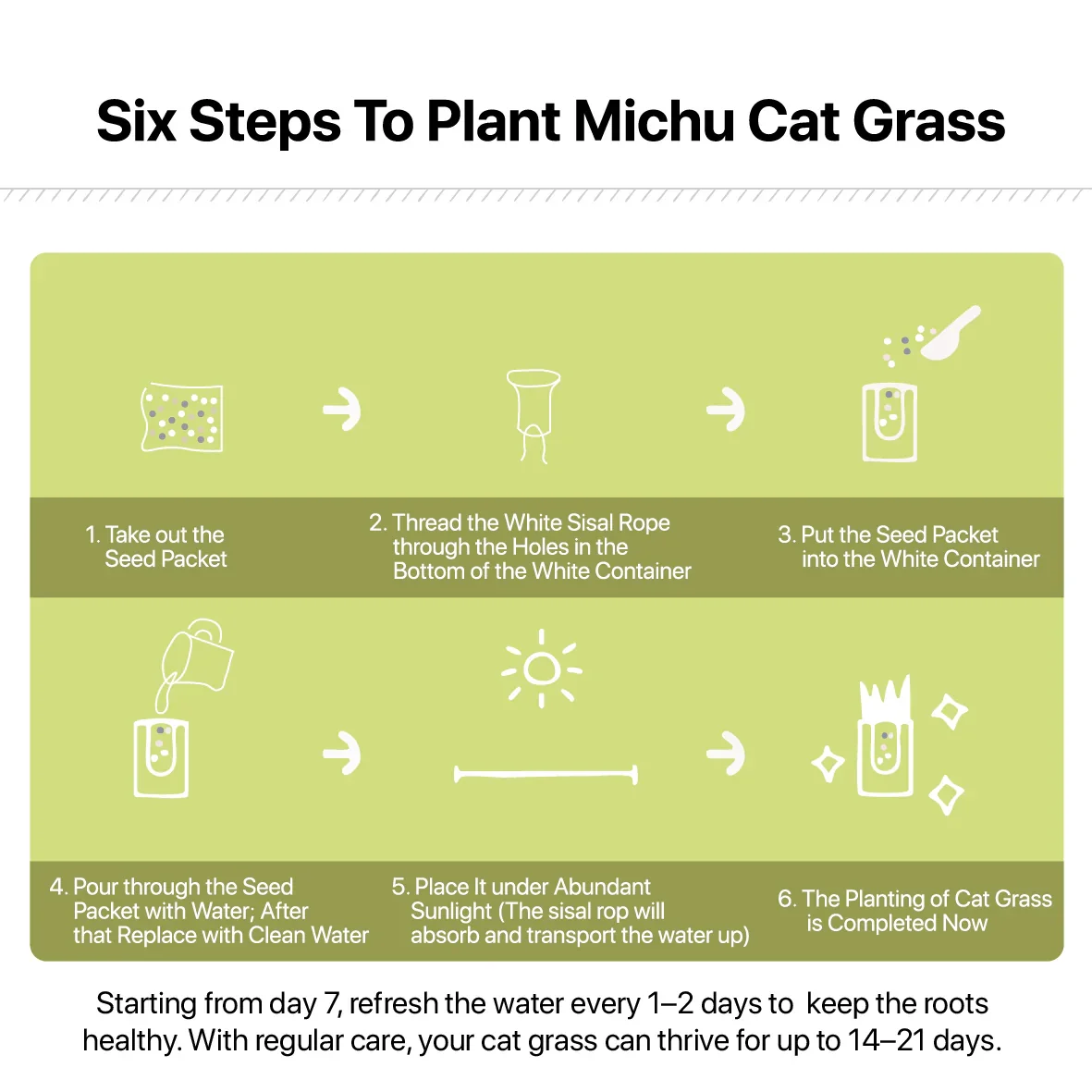 Six Steps To Plant Michu Cat Grass

1. Take out the Seed Packet

2. Thread the White Sisal Rope through the Holes in the Bottom of the White Container

3. Put the Seed Packet into the White Container

4. Pour through the Seed Packet with Water; After that Replace with Clean Water

5. Place It under Abundant Sunlight (The sisal rop will absorb and transport the water up)

6. The Planting of Cat Grass is Completed Now

Starting from day 7, refresh the water every 1–2 days to keep the roots healthy. With regular care, your cat grass can thrive for up to 14–21 days.